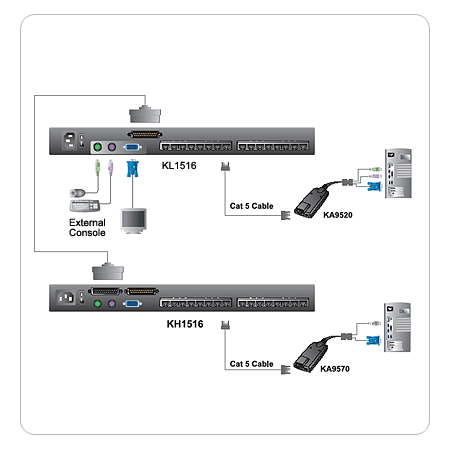 KL1516

Cat 5 Cable

KA9520

External Console

KH1516

Cat 5 Cable

KA9570